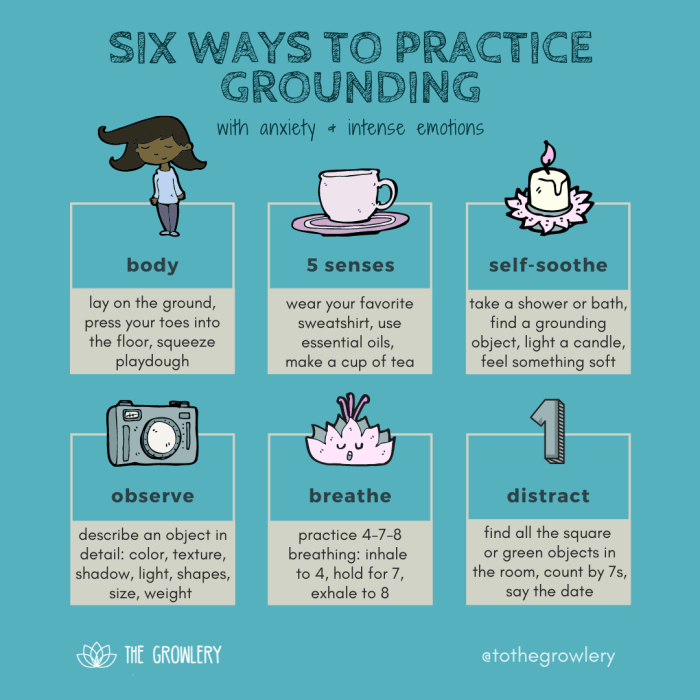 SIX WAYS TO PRACTICE GROUNDING

with anxiety & intense emotions

body

lay on the ground, press your toes into the floor, squeeze playdough

5 senses

wear your favorite sweatshirt, use essential oils, make a cup of tea

self-soothe

take a shower or bath, find a grounding object, light a candle, feel something soft

observe

describe an object in detail: color, texture, shadow, light, shapes, size, weight

breathe

practice 4-7-8 breathing: inhale to 4, hold for 7, exhale to 8

1

distract

find all the square or green objects in the room, count by 7s, say the date

THE GROWLERY

@tothegrowlery